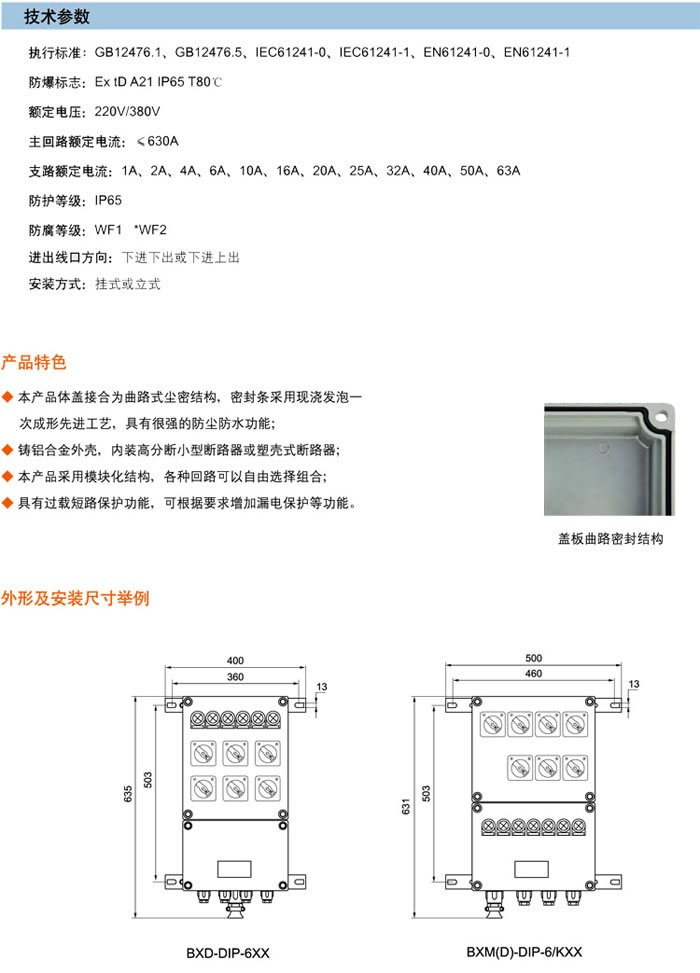 技术参数

执行标准：GB12476.1、GB12476.5、IEC61241-0、IEC61241-1、EN61241-0、EN61241-1

防爆标志：Ex tD A21 IP65 T80℃

额定电压：220V/380V

主回路额定电流：≤630A

支路额定电流：1A、2A、4A、6A、10A、16A、20A、25A、32A、40A、50A、63A

防护等级：IP65

防腐等级：WF1 *WF2

进出线口方向：下进下出或下进上出

安装方式：挂式或立式

产品特色

◆ 本产品体盖接合为曲路式尘密结构，密封条采用现浇发泡一次成形先进工艺，具有很强的防尘防水功能；

◆ 铸铝合金外壳，内装高分断小型断路器或塑壳式断路器；

◆ 本产品采用模块化结构，各种回路可以自由选择组合；

◆ 具有过载短路保护功能，可根据要求增加漏电保护等功能。

盖板曲路密封结构

外形及安装尺寸举例

400
360
13
635
503
BXD-DIP-6XX

500
460
13
631
503
BXM(D)-DIP-6/KXX