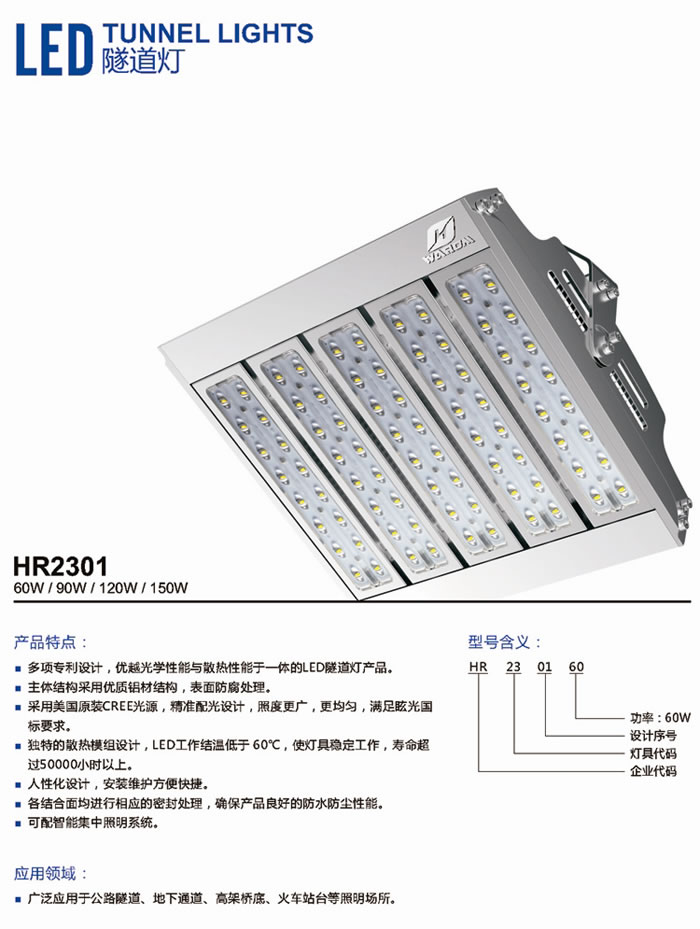 LED TUNNEL LIGHTS
隧道灯

WAHOM

HR2301
60W / 90W / 120W / 150W

产品特点：

■ 多项专利设计，优越光学性能与散热性能于一体的LED隧道灯产品。
■ 主体结构采用优质铝材结构，表面防腐处理。
■ 采用美国原装CREE光源，精准配光设计，照度更广，更均匀，满足眩光国标要求。
■ 独特的散热模组设计，LED工作结温低于 60℃，使灯具稳定工作，寿命超过50000小时以上。
■ 人性化设计，安装维护方便快捷。
■ 各结合面均进行相应的密封处理，确保产品良好的防水防尘性能。
■ 可配智能集中照明系统。

型号含义：

HR 23 01 60
功率：60W
设计序号
灯具代码
企业代码

应用领域：

■ 广泛应用于公路隧道、地下通道、高架桥底、火车站台等照明场所。